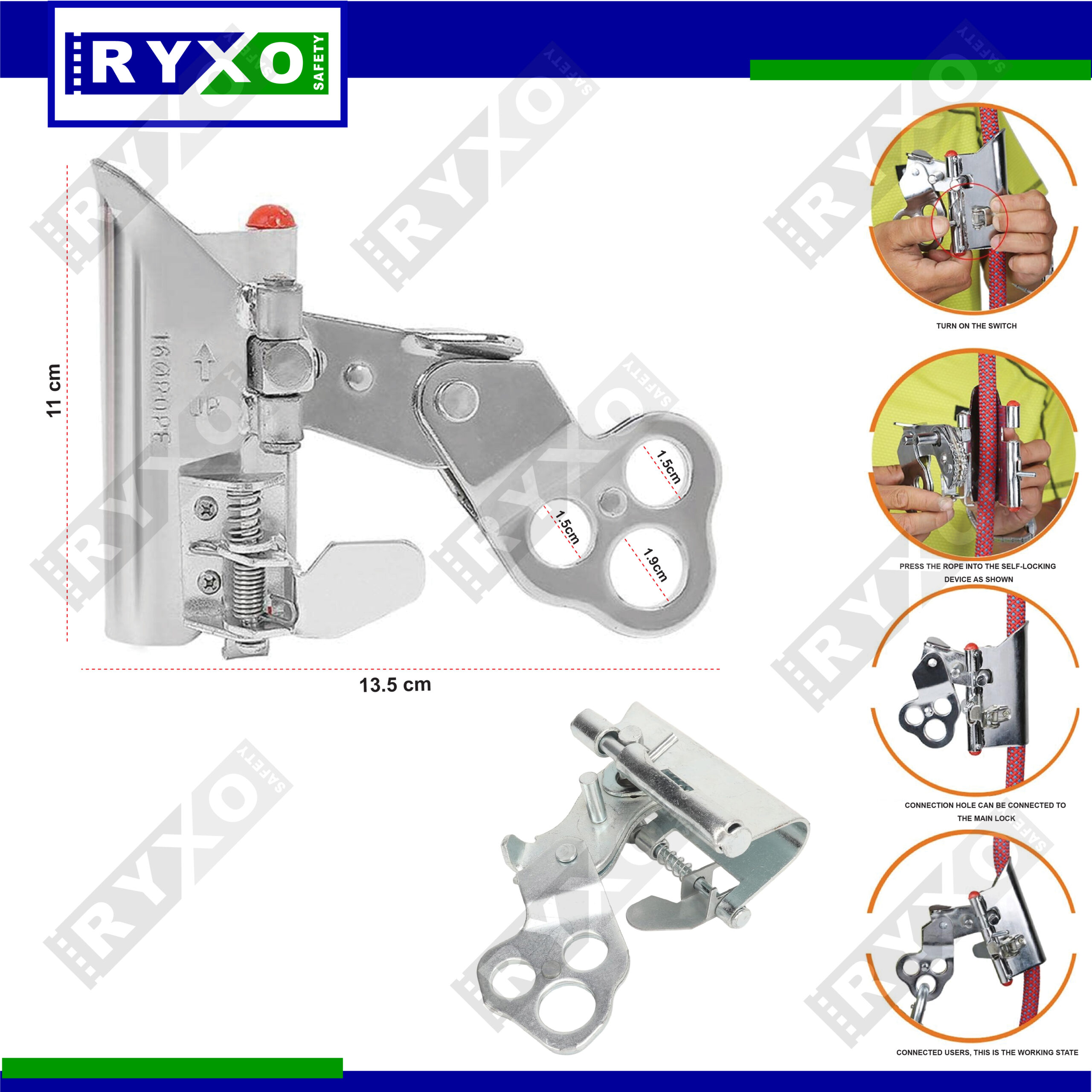 RYXO SAFETY

11 cm

16ØROPE

UP

1.5cm

1.5cm

1.9cm

13.5 cm

TURN ON THE SWITCH

PRESS THE ROPE INTO THE SELF-LOCKING DEVICE AS SHOWN

CONNECTION HOLE CAN BE CONNECTED TO THE MAIN LOCK

CONNECTED USERS, THIS IS THE WORKING STATE